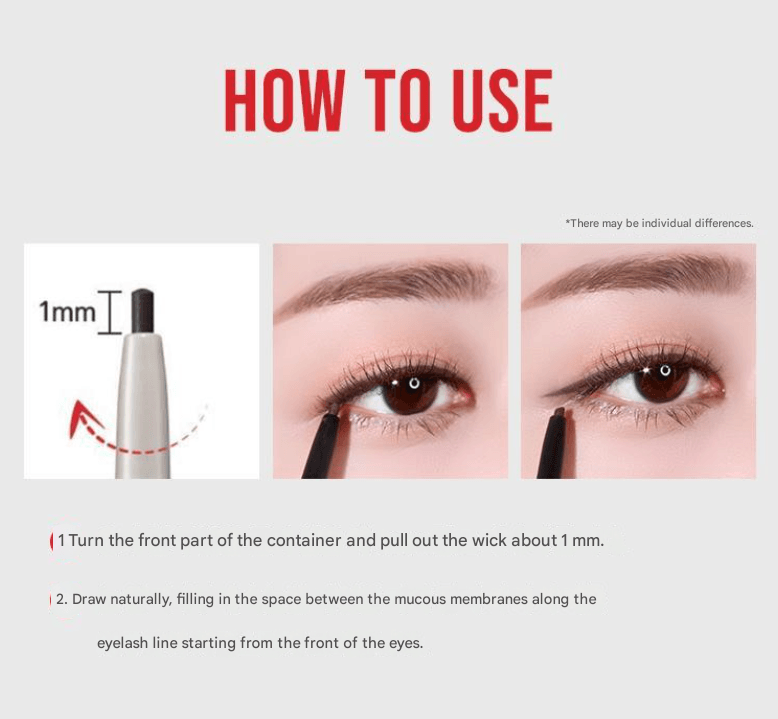 HOW TO USE

*There may be individual differences.

1mm

1 Turn the front part of the container and pull out the wick about 1 mm.

2. Draw naturally, filling in the space between the mucous membranes along the eyelash line starting from the front of the eyes.