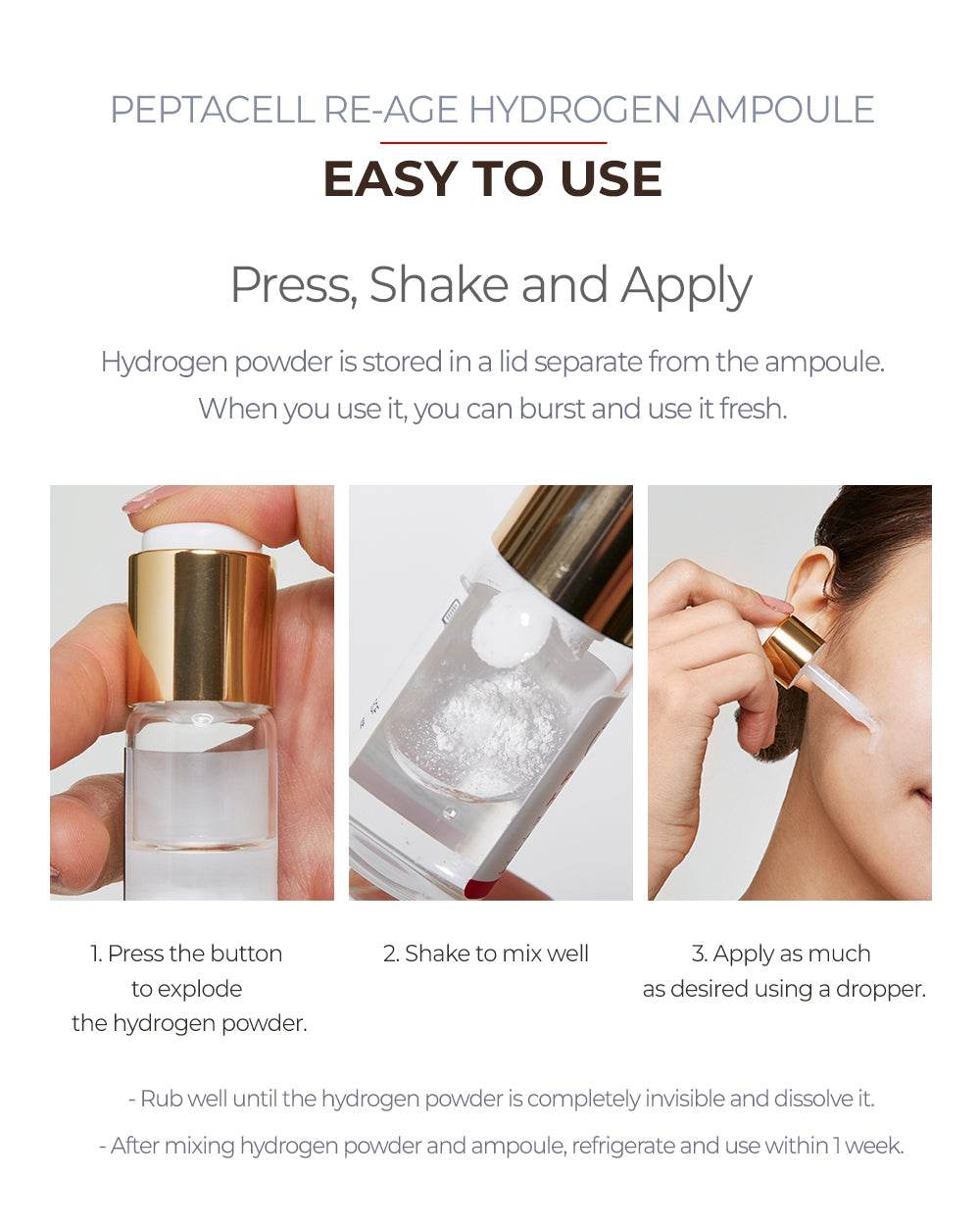 PEPTACELL RE-AGE HYDROGEN AMPOULE

EASY TO USE

Press, Shake and Apply

Hydrogen powder is stored in a lid separate from the ampoule.
When you use it, you can burst and use it fresh.

1. Press the button to explode the hydrogen powder.

2. Shake to mix well

3. Apply as much as desired using a dropper.

- Rub well until the hydrogen powder is completely invisible and dissolve it.

- After mixing hydrogen powder and ampoule, refrigerate and use within 1 week.