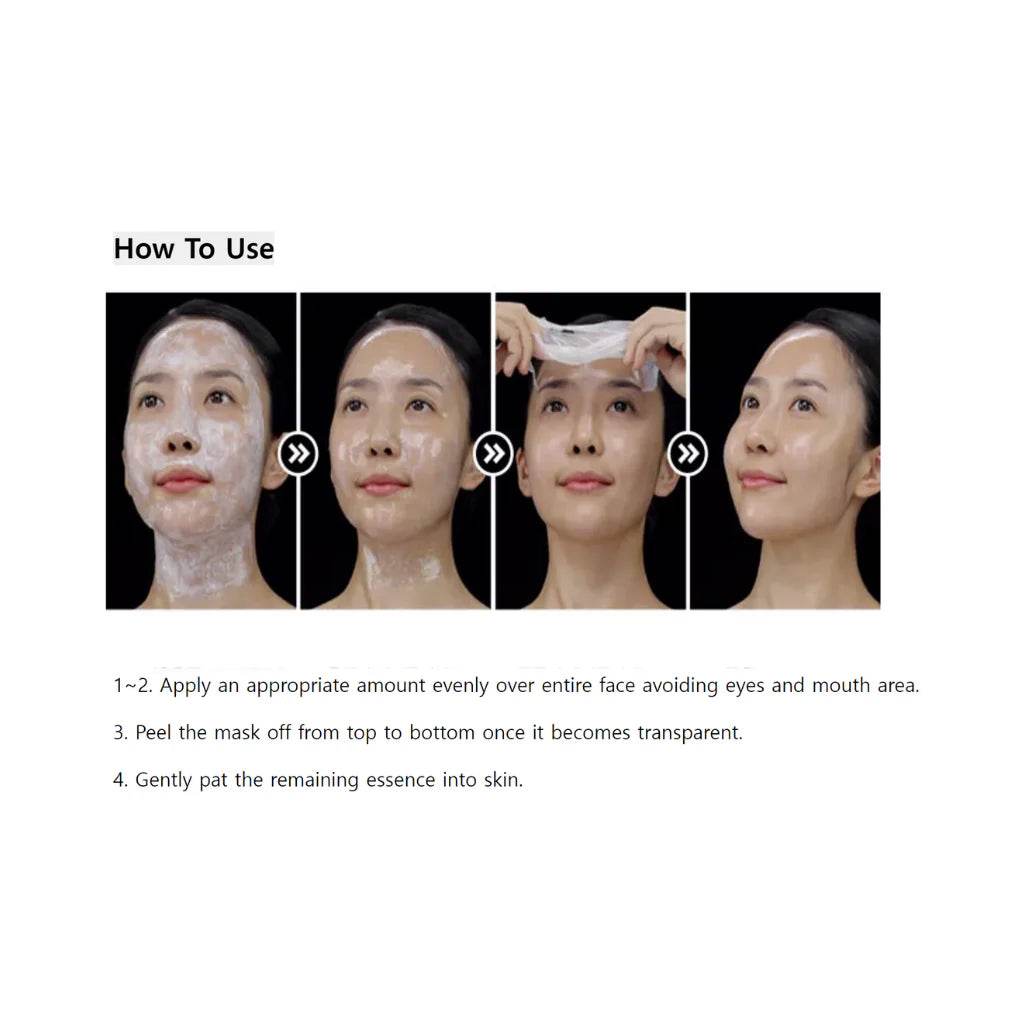 How To Use

1~2. Apply an appropriate amount evenly over entire face avoiding eyes and mouth area.

3. Peel the mask off from top to bottom once it becomes transparent.

4. Gently pat the remaining essence into skin.