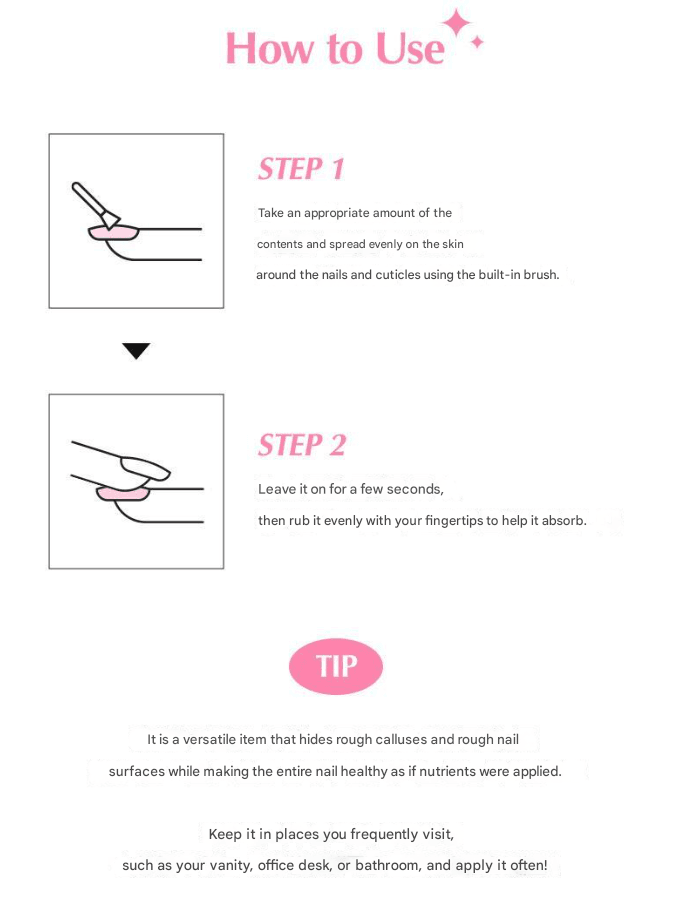 How to Use

STEP 1

Take an appropriate amount of the contents and spread evenly on the skin around the nails and cuticles using the built-in brush.

STEP 2

Leave it on for a few seconds, then rub it evenly with your fingertips to help it absorb.

TIP

It is a versatile item that hides rough calluses and rough nail surfaces while making the entire nail healthy as if nutrients were applied.

Keep it in places you frequently visit, such as your vanity, office desk, or bathroom, and apply it often!