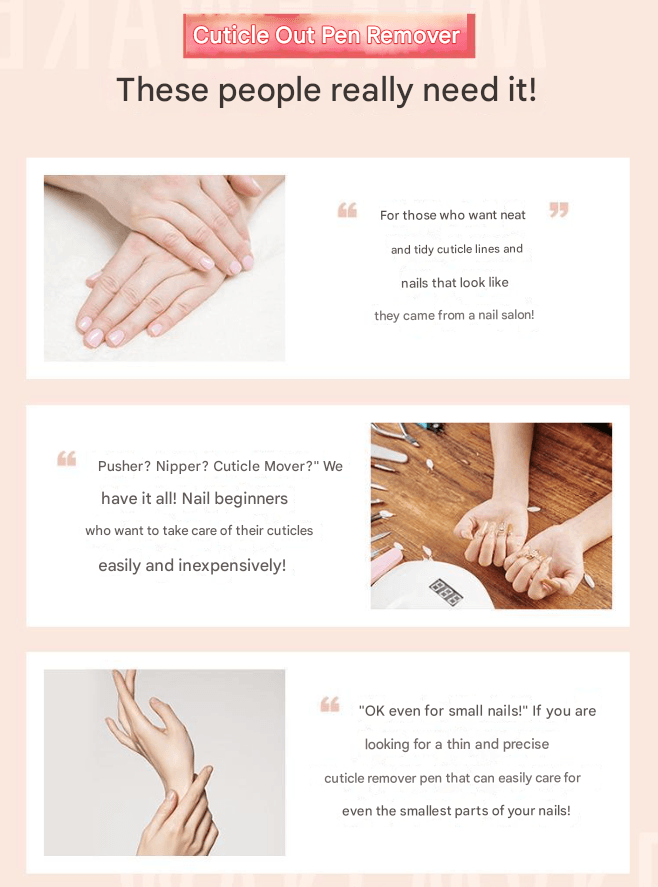 Cuticle Out Pen Remover

These people really need it!

For those who want neat and tidy cuticle lines and nails that look like they came from a nail salon!

Pusher? Nipper? Cuticle Mover?" We have it all! Nail beginners who want to take care of their cuticles easily and inexpensively!

"OK even for small nails!" If you are looking for a thin and precise cuticle remover pen that can easily care for even the smallest parts of your nails!