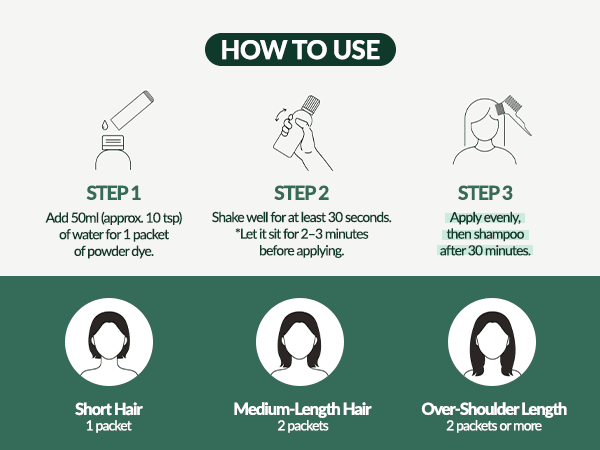 HOW TO USE

STEP 1
Add 50ml (approx. 10 tsp) of water for 1 packet of powder dye.

STEP 2
Shake well for at least 30 seconds.
*Let it sit for 2–3 minutes before applying.

STEP 3
Apply evenly, then shampoo after 30 minutes.

Short Hair
1 packet

Medium-Length Hair
2 packets

Over-Shoulder Length
2 packets or more