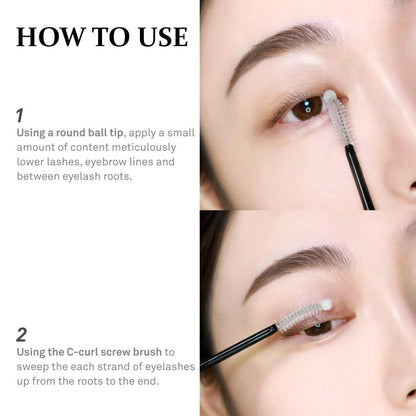 HOW TO USE

1
Using a round ball tip, apply a small amount of content meticulously lower lashes, eyebrow lines and between eyelash roots.

2
Using the C-curl screw brush to sweep the each strand of eyelashes up from the roots to the end.