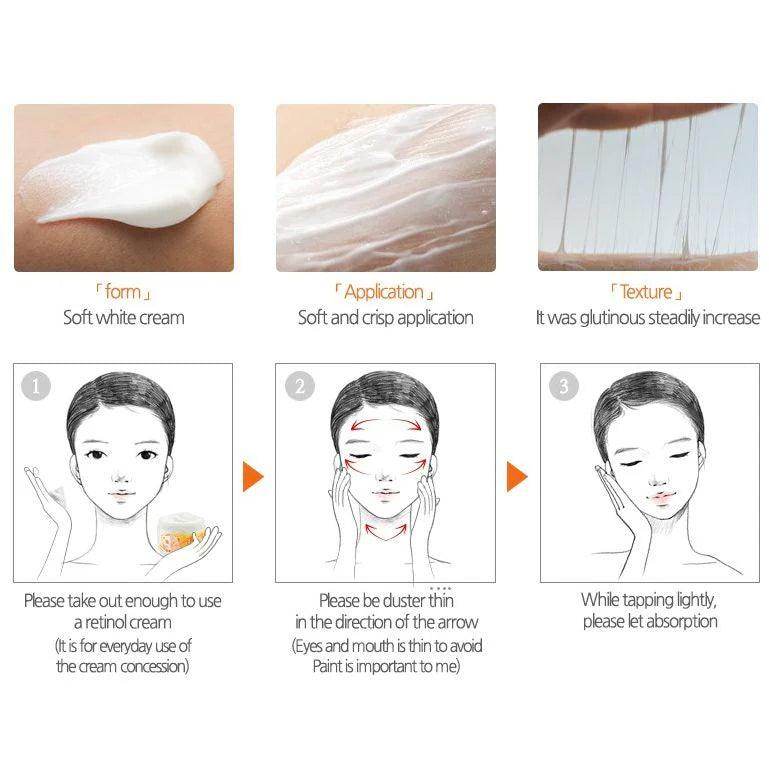 「form」
Soft white cream

「Application」
Soft and crisp application

「Texture」
It was glutinous steadily increase

1
Please take out enough to use a retinol cream
(It is for everyday use of the cream concession)

2
Please be duster thin in the direction of the arrow
(Eyes and mouth is thin to avoid Paint is important to me)

3
While tapping lightly, please let absorption