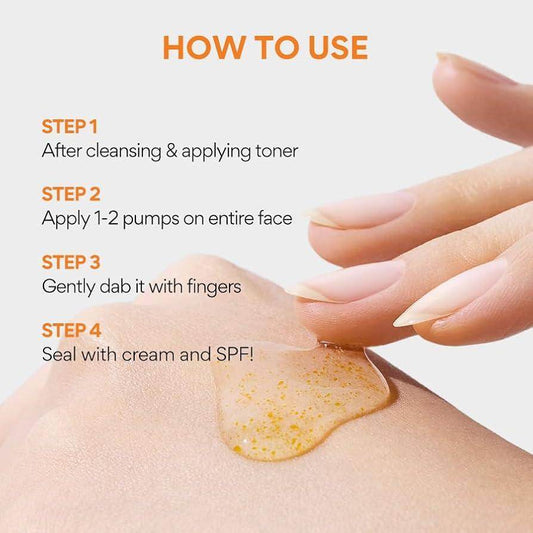 HOW TO USE

STEP 1
After cleansing & applying toner

STEP 2
Apply 1-2 pumps on entire face

STEP 3
Gently dab it with fingers

STEP 4
Seal with cream and SPF!